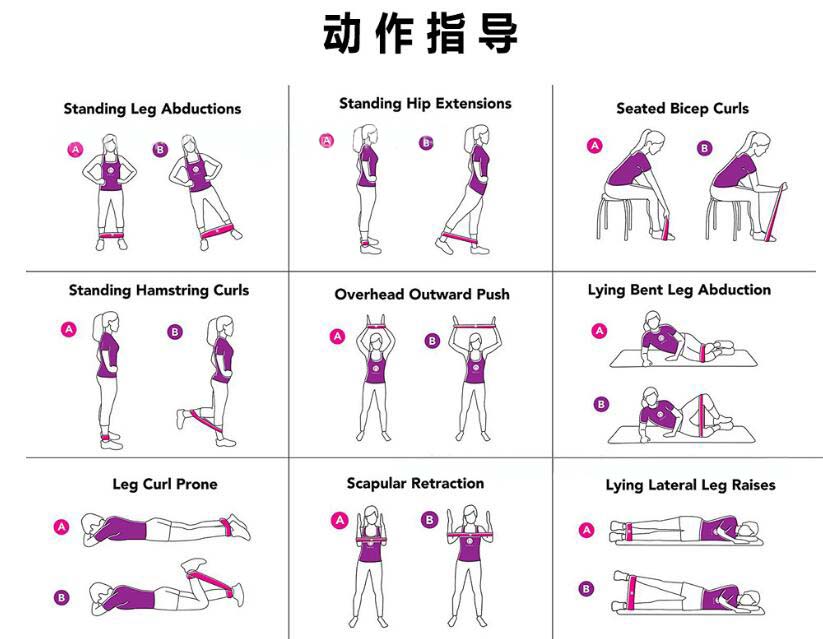 动作指导

Standing Leg Abductions
A
B

Standing Hip Extensions
A
B

Seated Bicep Curls
A
B

Standing Hamstring Curls
A
B

Overhead Outward Push
A
B

Lying Bent Leg Abduction
A
B

Leg Curl Prone
A
B

Scapular Retraction
A
B

Lying Lateral Leg Raises
A
B